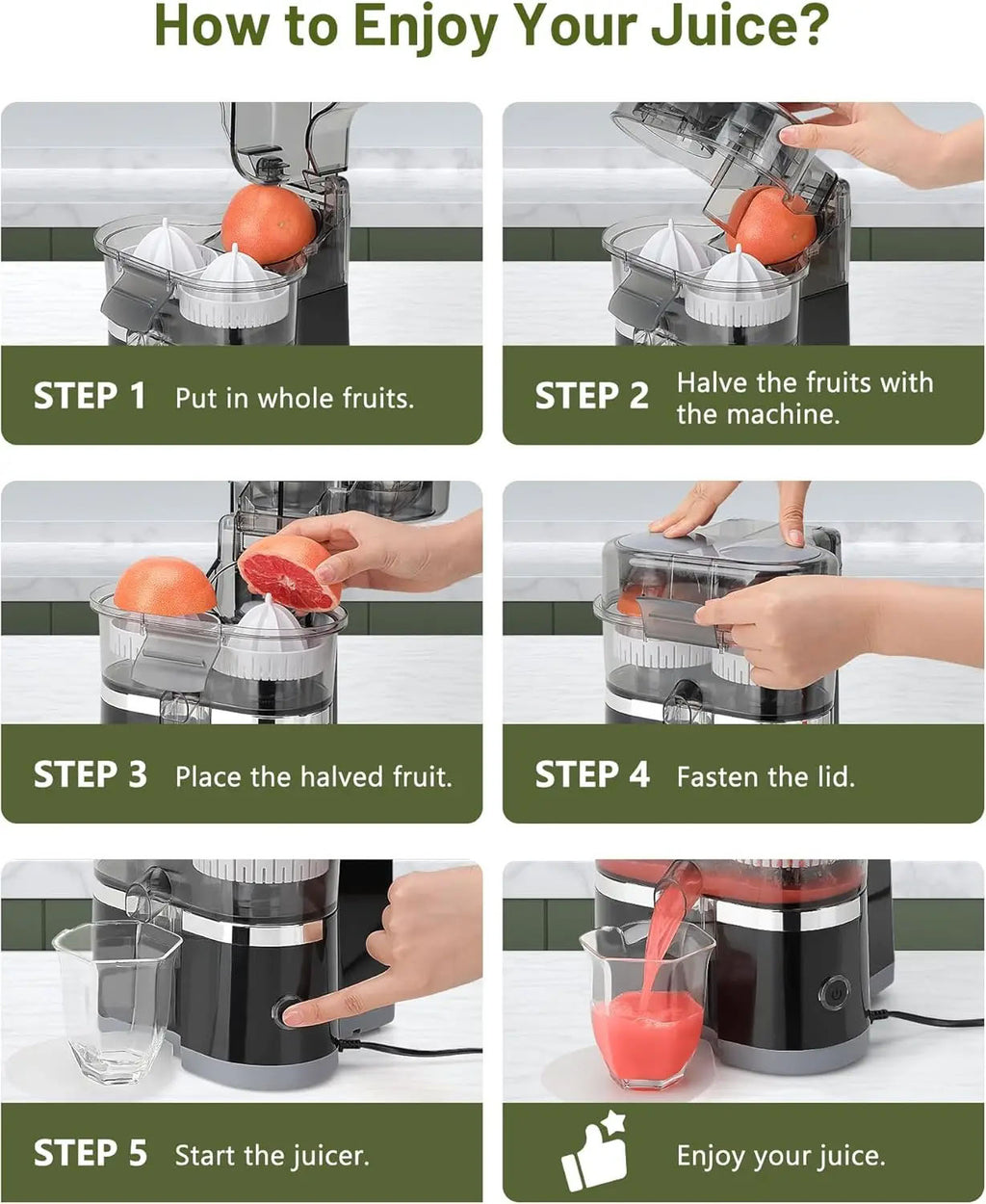 How to Enjoy Your Juice?

STEP 1 Put in whole fruits.

STEP 2 Halve the fruits with the machine.

STEP 3 Place the halved fruit.

STEP 4 Fasten the lid.

STEP 5 Start the juicer.

Enjoy your juice.